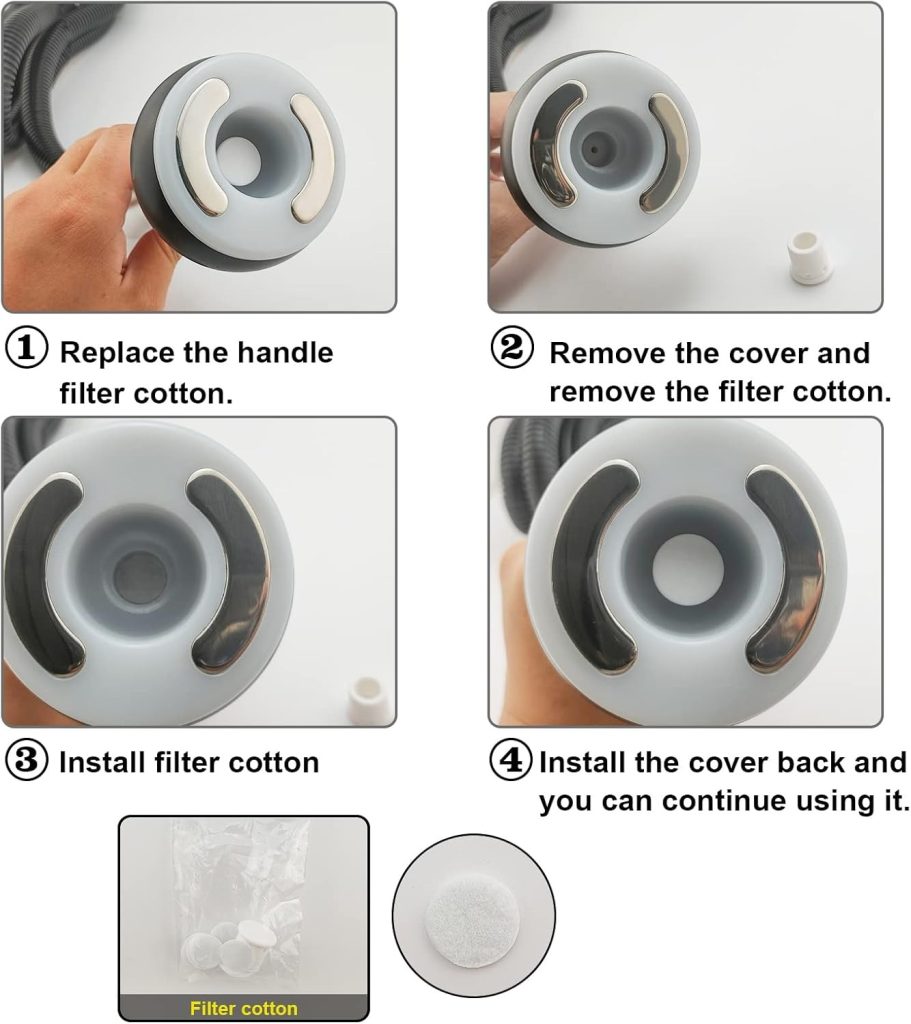 ① Replace the handle filter cotton.

② Remove the cover and remove the filter cotton.

③ Install filter cotton

④ Install the cover back and you can continue using it.

Filter cotton